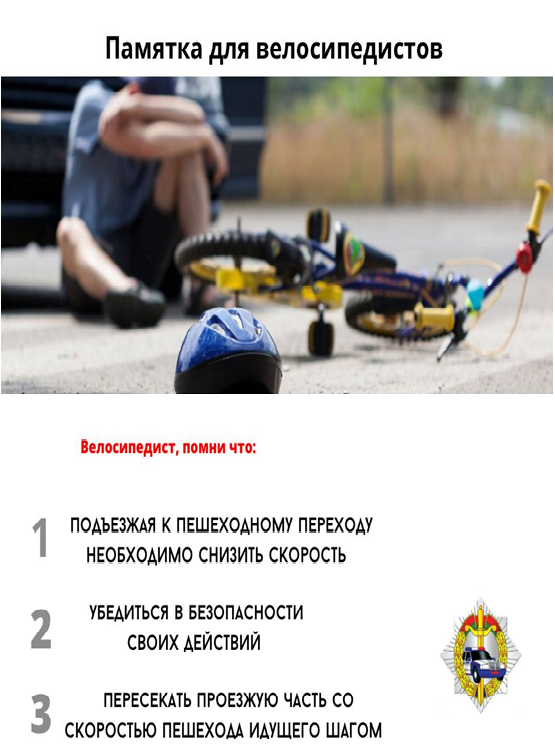 Памятка для велосипедистов

Велосипедист, помни что:

1 ПОДЪЕЗЖАЯ К ПЕШЕХОДНОМУ ПЕРЕХОДУ НЕОБХОДИМО СНИЗИТЬ СКОРОСТЬ

2 УБЕДИТЬСЯ В БЕЗОПАСНОСТИ СВОИХ ДЕЙСТВИЙ

3 ПЕРЕСЕКАТЬ ПРОЕЗЖУЮ ЧАСТЬ СО СКОРОСТЬЮ ПЕШЕХОДА ИДУЩЕГО ШАГОМ